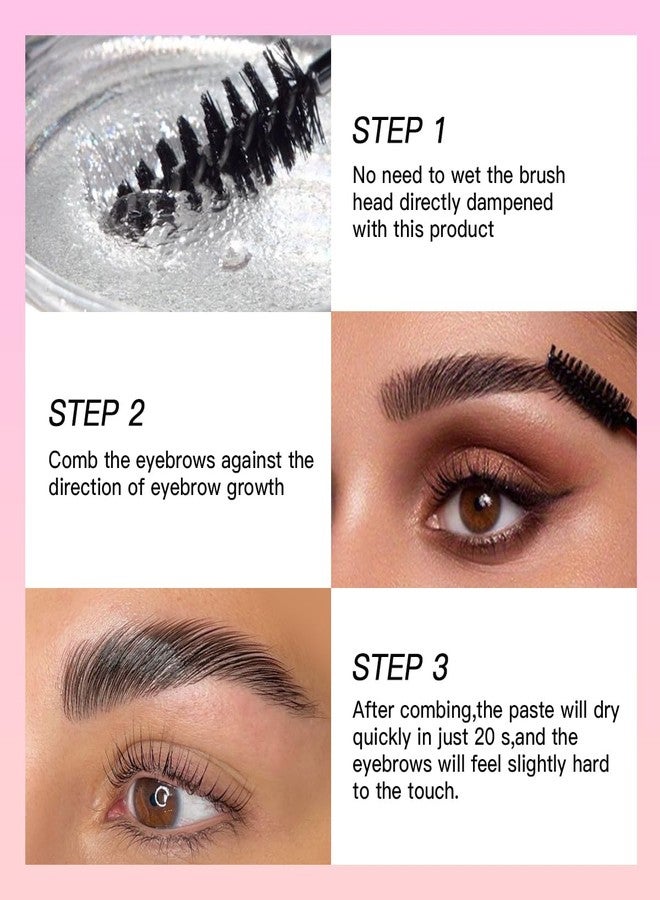 STEP 1

No need to wet the brush head directly dampened with this product

STEP 2

Comb the eyebrows against the direction of eyebrow growth

STEP 3

After combing,the paste will dry quickly in just 20 s,and the eyebrows will feel slightly hard to the touch.